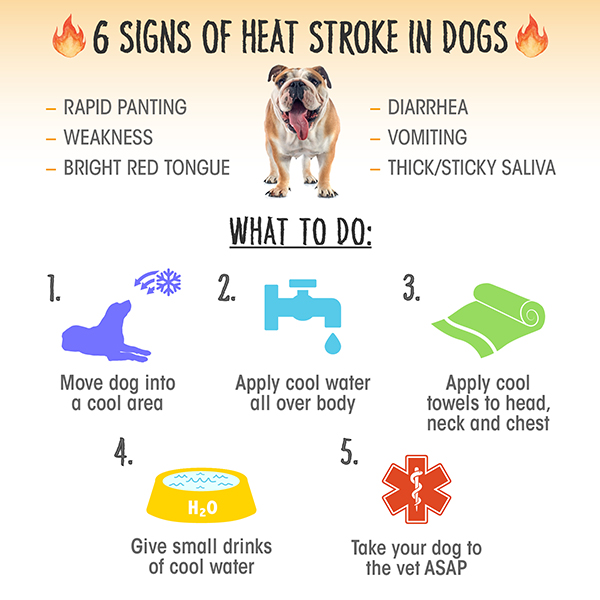 6 SIGNS OF HEAT STROKE IN DOGS

– RAPID PANTING
– WEAKNESS
– BRIGHT RED TONGUE

– DIARRHEA
– VOMITING
– THICK/STICKY SALIVA

WHAT TO DO:

1. Move dog into a cool area

2. Apply cool water all over body

3. Apply cool towels to head, neck and chest

4. $H_2O$
Give small drinks of cool water

5. Take your dog to the vet ASAP